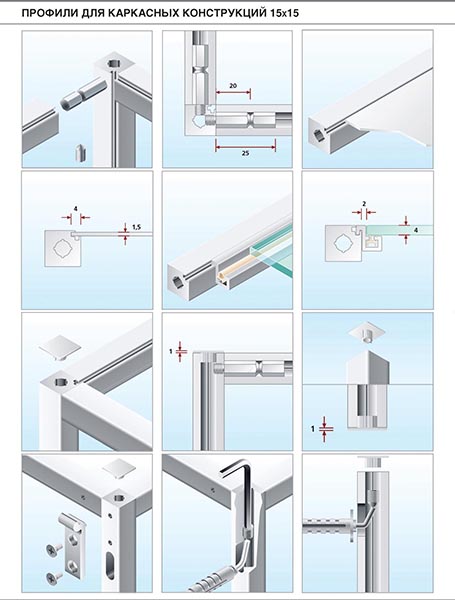 ПРОФИЛИ ДЛЯ КАРКАСНЫХ КОНСТРУКЦИЙ 15x15

20

25

4

1,5

2

4

1

1